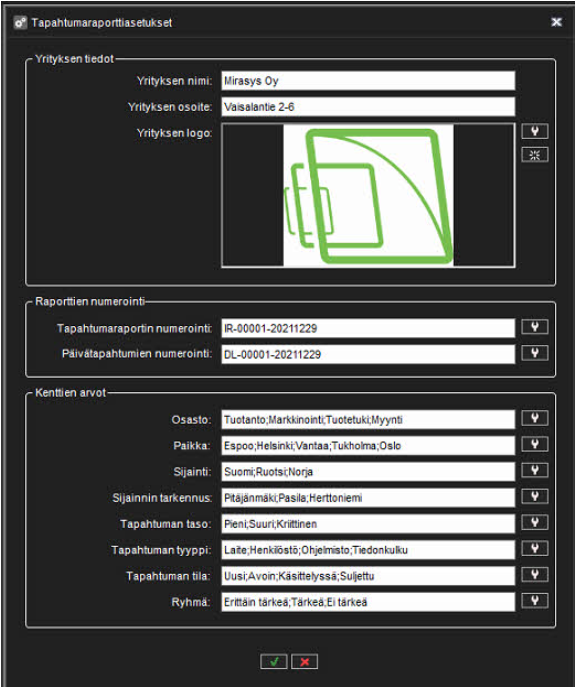 Tapahtumaraporttiasetukset

Yrityksen tiedot

Yrityksen nimi: Mirasys Oy

Yrityksen osoite: Vaisalantie 2-6

Yrityksen logo:

Raporttien numerointi

Tapahtumaraportin numerointi: IR-00001-20211229

Päivätapahtumien numerointi: DL-00001-20211229

Kenttien arvot

Osasto: Tuotanto;Markkinointi;Tuotetuki;Myynti

Paikka: Espoo;Helsinki;Vantaa;Tukholma;Oslo

Sijainti: Suomi;Ruotsi;Norja

Sijainnin tarkennus: Pitäjänmäki;Pasila;Herttoniemi

Tapahtuman taso: Pieni;Suuri;Kriittinen

Tapahtuman tyyppi: Laite;Henkilöstö;Ohjelmisto;Tiedonkulku

Tapahtuman tila: Uusi;Avoin;Käsittelyssä;Suljettu

Ryhmä: Erittäin tärkeä;Tärkeä;Ei tärkeä