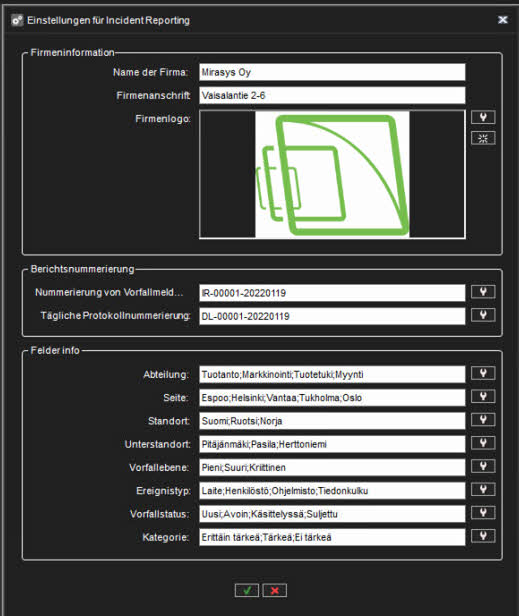 Einstellungen für Incident Reporting

Firmeninformation

Name der Firma: Mirasys Oy

Firmenanschrift: Vaisalantie 2-6

Firmenlogo:

Berichtsnummerierung

Nummerierung von Vorfallmeld... IR-00001-20220119

Tägliche Protokollnummerierung: DL-00001-20220119

Felder info

Abteilung: Tuotanto;Markkinointi;Tuotetuki;Myynti

Seite: Espoo;Helsinki;Vantaa;Tukholma;Oslo

Standort: Suomi;Ruotsi;Norja

Unterstandort: Pitäjänmäki;Pasila;Herttoniemi

Vorfallebene: Pieni;Suuri;Kriittinen

Ereignistyp: Laite;Henkilöstö;Ohjelmisto;Tiedonkulku

Vorfallstatus: Uusi;Avoin;Käsittelyssä;Suljettu

Kategorie: Erittäin tärkeä;Tärkeä;Ei tärkeä